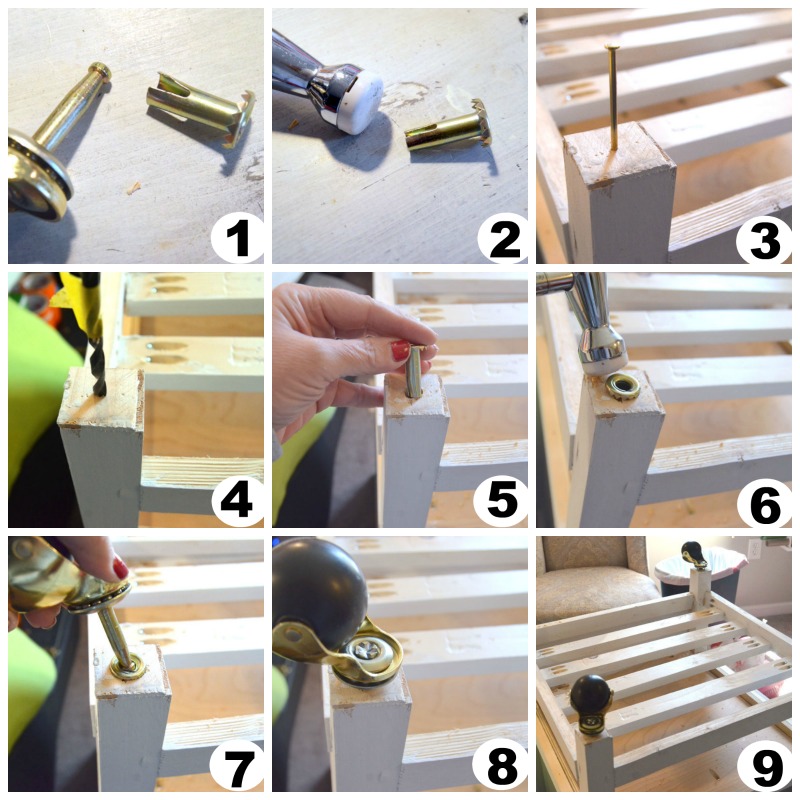 1
2
3
4
5
6
7
8
9